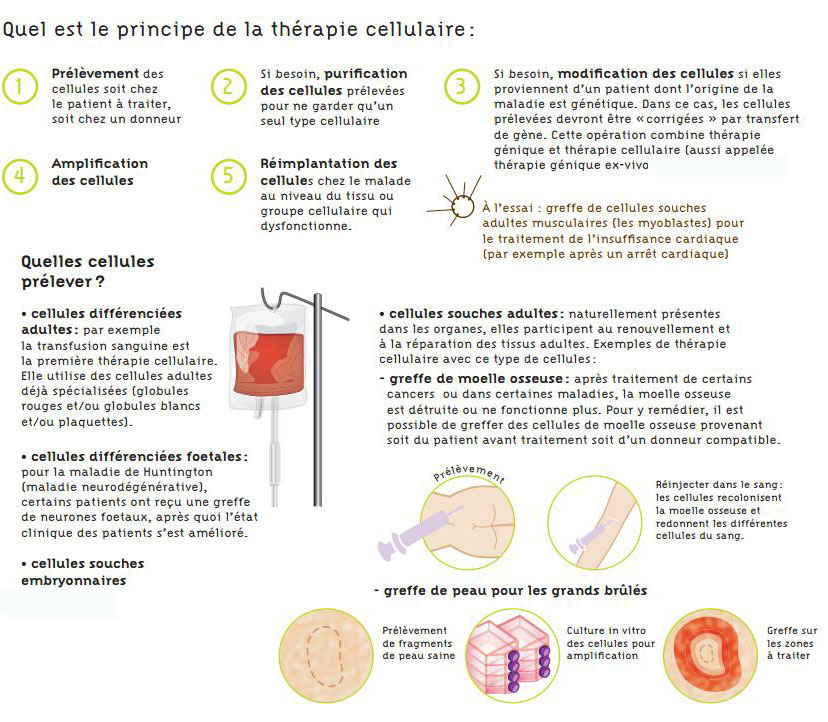 Quel est le principe de la thérapie cellulaire :

1 Prélèvement des cellules soit chez le patient à traiter, soit chez un donneur

2 Si besoin, purification des cellules prélevées pour ne garder qu'un seul type cellulaire

3 Si besoin, modification des cellules si elles proviennent d'un patient dont l'origine de la maladie est génétique. Dans ce cas, les cellules prélevées devront être « corrigées » par transfert de gène. Cette opération combine thérapie génique et thérapie cellulaire (aussi appelée thérapie génique ex-vivo

4 Amplification des cellules

5 Réimplantation des cellules chez le malade au niveau du tissu ou groupe cellulaire qui dysfonctionne.

À l'essai : greffe de cellules souches adultes musculaires (les myoblastes) pour le traitement de l'insuffisance cardiaque (par exemple après un arrêt cardiaque)

Quelles cellules prélever ?

• cellules différenciées adultes : par exemple la transfusion sanguine est la première thérapie cellulaire. Elle utilise des cellules adultes déjà spécialisées (globules rouges et/ou globules blancs et/ou plaquettes).

• cellules différenciées foetales : pour la maladie de Huntington (maladie neurodégénérative), certains patients ont reçu une greffe de neurones foetaux, après quoi l'état clinique des patients s'est amélioré.

• cellules souches embryonnaires

• cellules souches adultes : naturellement présentes dans les organes, elles participent au renouvellement et à la réparation des tissus adultes. Exemples de thérapie cellulaire avec ce type de cellules :

- greffe de moelle osseuse : après traitement de certains cancers ou dans certaines maladies, la moelle osseuse est détruite ou ne fonctionne plus. Pour y remédier, il est possible de greffer des cellules de moelle osseuse provenant soit du patient avant traitement soit d'un donneur compatible.

Prélèvement

Réinjecter dans le sang : les cellules recolonisent la moelle osseuse et redonnent les différentes cellules du sang.

- greffe de peau pour les grands brûlés

Prélèvement de fragments de peau saine

Culture in vitro des cellules pour amplification

Greffe sur les zones à traiter